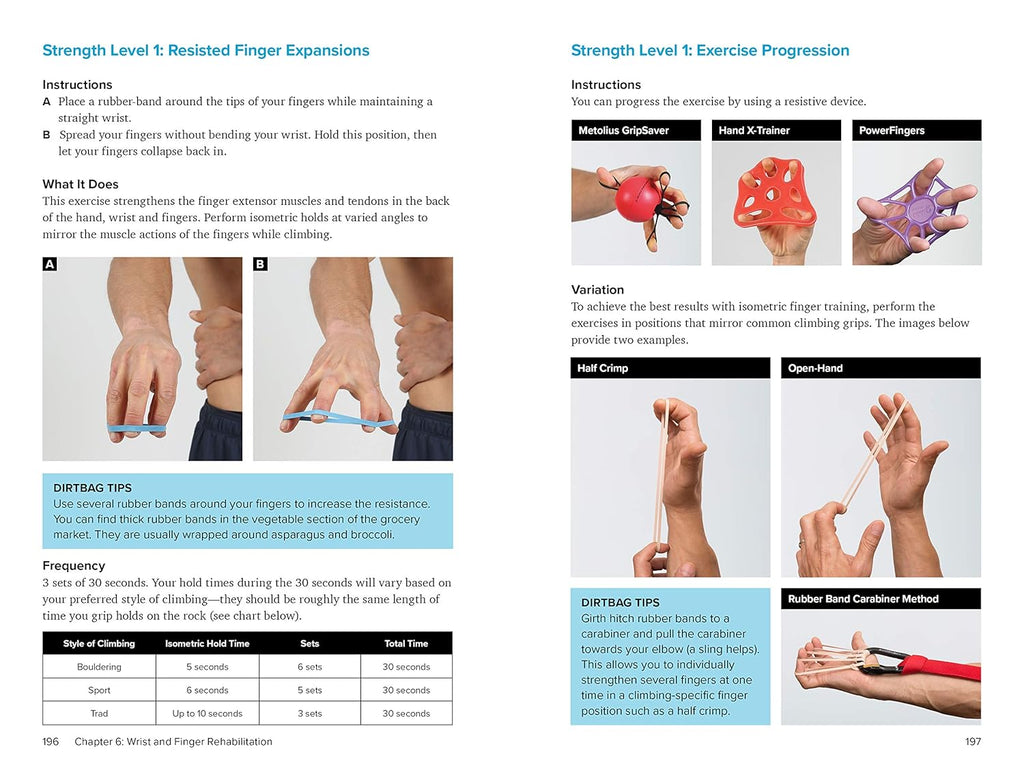 Strength Level 1: Resisted Finger Expansions

Instructions
A Place a rubber-band around the tips of your fingers while maintaining a straight wrist.
B Spread your fingers without bending your wrist. Hold this position, then let your fingers collapse back in.

What It Does
This exercise strengthens the finger extensor muscles and tendons in the back of the hand, wrist and fingers. Perform isometric holds at varied angles to mirror the muscle actions of the fingers while climbing.

A

B

DIRTBAG TIPS
Use several rubber bands around your fingers to increase the resistance. You can find thick rubber bands in the vegetable section of the grocery market. They are usually wrapped around asparagus and broccoli.

Frequency
3 sets of 30 seconds. Your hold times during the 30 seconds will vary based on your preferred style of climbing—they should be roughly the same length of time you grip holds on the rock (see chart below).

| Style of Climbing | Isometric Hold Time | Sets | Total Time |
|---|---|---|---|
| Bouldering | 5 seconds | 6 sets | 30 seconds |
| Sport | 6 seconds | 5 sets | 30 seconds |
| Trad | Up to 10 seconds | 3 sets | 30 seconds |

196 Chapter 6: Wrist and Finger Rehabilitation

Strength Level 1: Exercise Progression

Instructions
You can progress the exercise by using a resistive device.

Metolius GripSaver

Hand X-Trainer

PowerFingers

Variation
To achieve the best results with isometric finger training, perform the exercises in positions that mirror common climbing grips. The images below provide two examples.

Half Crimp

Open-Hand

DIRTBAG TIPS
Girth hitch rubber bands to a carabiner and pull the carabiner towards your elbow (a sling helps). This allows you to individually strengthen several fingers at one time in a climbing-specific finger position such as a half crimp.

Rubber Band Carabiner Method

197