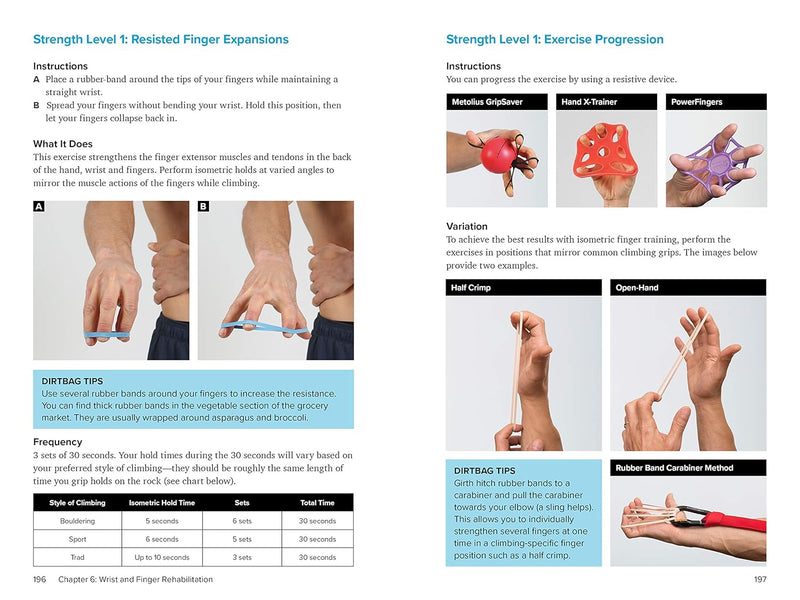 Strength Level 1: Resisted Finger Expansions

Instructions
A Place a rubber-band around the tips of your fingers while maintaining a straight wrist.
B Spread your fingers without bending your wrist. Hold this position, then let your fingers collapse back in.

What It Does
This exercise strengthens the finger extensor muscles and tendons in the back of the hand, wrist and fingers. Perform isometric holds at varied angles to mirror the muscle actions of the fingers while climbing.

A

B

DIRTBAG TIPS
Use several rubber bands around your fingers to increase the resistance. You can find thick rubber bands in the vegetable section of the grocery market. They are usually wrapped around asparagus and broccoli.

Frequency
3 sets of 30 seconds. Your hold times during the 30 seconds will vary based on your preferred style of climbing—they should be roughly the same length of time you grip holds on the rock (see chart below).

| Style of Climbing | Isometric Hold Time | Sets | Total Time |
|---|---|---|---|
| Bouldering | 5 seconds | 6 sets | 30 seconds |
| Sport | 6 seconds | 5 sets | 30 seconds |
| Trad | Up to 10 seconds | 3 sets | 30 seconds |

196 Chapter 6: Wrist and Finger Rehabilitation

Strength Level 1: Exercise Progression

Instructions
You can progress the exercise by using a resistive device.

Metolius GripSaver

Hand X-Trainer

PowerFingers

Variation
To achieve the best results with isometric finger training, perform the exercises in positions that mirror common climbing grips. The images below provide two examples.

Half Crimp

Open-Hand

DIRTBAG TIPS
Girth hitch rubber bands to a carabiner and pull the carabiner towards your elbow (a sling helps). This allows you to individually strengthen several fingers at one time in a climbing-specific finger position such as a half crimp.

Rubber Band Carabiner Method

197