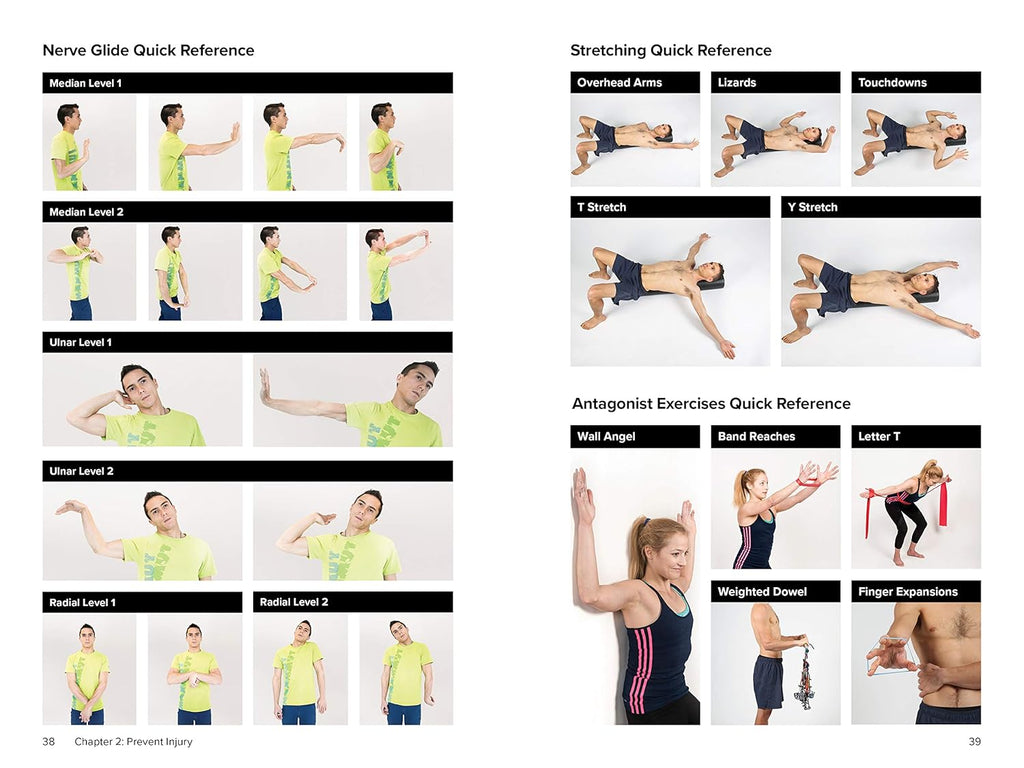 Nerve Glide Quick Reference

Median Level 1

Median Level 2

Ulnar Level 1

Ulnar Level 2

Radial Level 1

Radial Level 2

38 Chapter 2: Prevent Injury

Stretching Quick Reference

Overhead Arms

Lizards

Touchdowns

T Stretch

Y Stretch

Antagonist Exercises Quick Reference

Wall Angel

Band Reaches

Letter T

Weighted Dowel

Finger Expansions

39