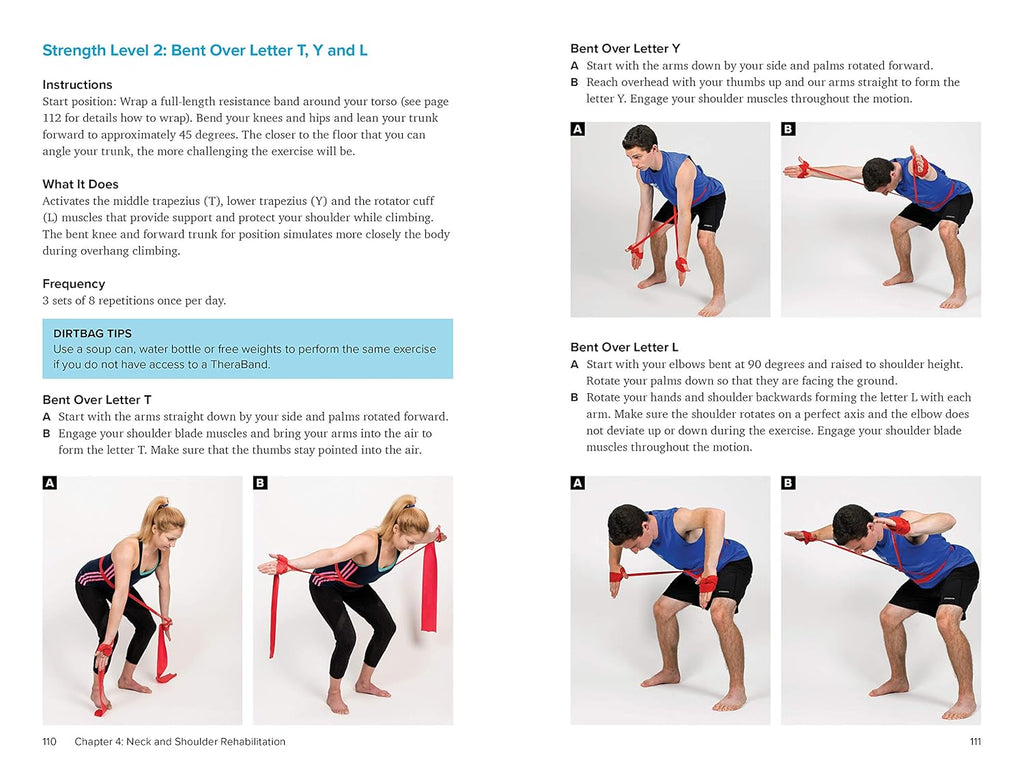 Strength Level 2: Bent Over Letter T, Y and L

Instructions
Start position: Wrap a full-length resistance band around your torso (see page 112 for details how to wrap). Bend your knees and hips and lean your trunk forward to approximately 45 degrees. The closer to the floor that you can angle your trunk, the more challenging the exercise will be.

What It Does
Activates the middle trapezius (T), lower trapezius (Y) and the rotator cuff (L) muscles that provide support and protect your shoulder while climbing. The bent knee and forward trunk for position simulates more closely the body during overhang climbing.

Frequency
3 sets of 8 repetitions once per day.

DIRTBAG TIPS
Use a soup can, water bottle or free weights to perform the same exercise if you do not have access to a TheraBand.

Bent Over Letter T
A Start with the arms straight down by your side and palms rotated forward.
B Engage your shoulder blade muscles and bring your arms into the air to form the letter T. Make sure that the thumbs stay pointed into the air.

A

B

110 Chapter 4: Neck and Shoulder Rehabilitation

Bent Over Letter Y
A Start with the arms down by your side and palms rotated forward.
B Reach overhead with your thumbs up and our arms straight to form the letter Y. Engage your shoulder muscles throughout the motion.

A

B

Bent Over Letter L
A Start with your elbows bent at 90 degrees and raised to shoulder height. Rotate your palms down so that they are facing the ground.
B Rotate your hands and shoulder backwards forming the letter L with each arm. Make sure the shoulder rotates on a perfect axis and the elbow does not deviate up or down during the exercise. Engage your shoulder blade muscles throughout the motion.

A

B

111