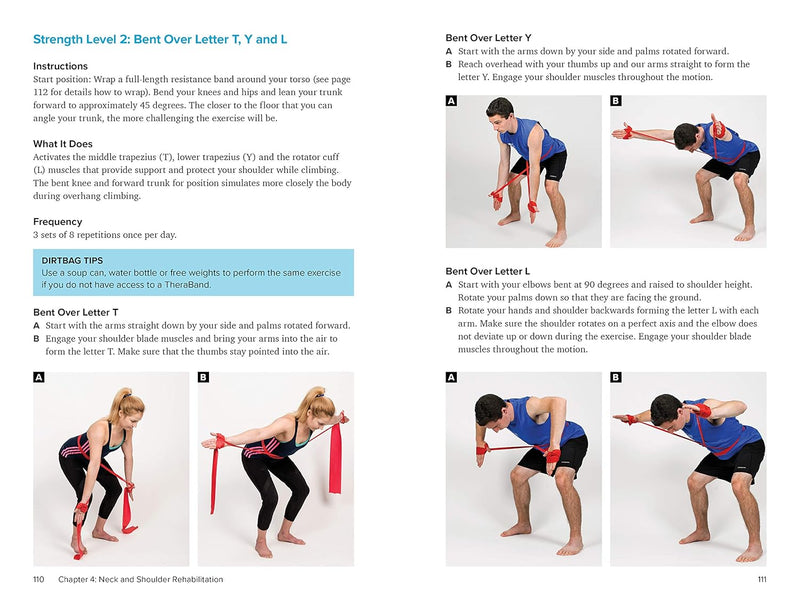 Strength Level 2: Bent Over Letter T, Y and L

Instructions
Start position: Wrap a full-length resistance band around your torso (see page 112 for details how to wrap). Bend your knees and hips and lean your trunk forward to approximately 45 degrees. The closer to the floor that you can angle your trunk, the more challenging the exercise will be.

What It Does
Activates the middle trapezius (T), lower trapezius (Y) and the rotator cuff (L) muscles that provide support and protect your shoulder while climbing. The bent knee and forward trunk for position simulates more closely the body during overhang climbing.

Frequency
3 sets of 8 repetitions once per day.

DIRTBAG TIPS
Use a soup can, water bottle or free weights to perform the same exercise if you do not have access to a TheraBand.

Bent Over Letter T
A Start with the arms straight down by your side and palms rotated forward.
B Engage your shoulder blade muscles and bring your arms into the air to form the letter T. Make sure that the thumbs stay pointed into the air.

A

B

110 Chapter 4: Neck and Shoulder Rehabilitation

Bent Over Letter Y
A Start with the arms down by your side and palms rotated forward.
B Reach overhead with your thumbs up and our arms straight to form the letter Y. Engage your shoulder muscles throughout the motion.

A

B

Bent Over Letter L
A Start with your elbows bent at 90 degrees and raised to shoulder height. Rotate your palms down so that they are facing the ground.
B Rotate your hands and shoulder backwards forming the letter L with each arm. Make sure the shoulder rotates on a perfect axis and the elbow does not deviate up or down during the exercise. Engage your shoulder blade muscles throughout the motion.

A

B

111